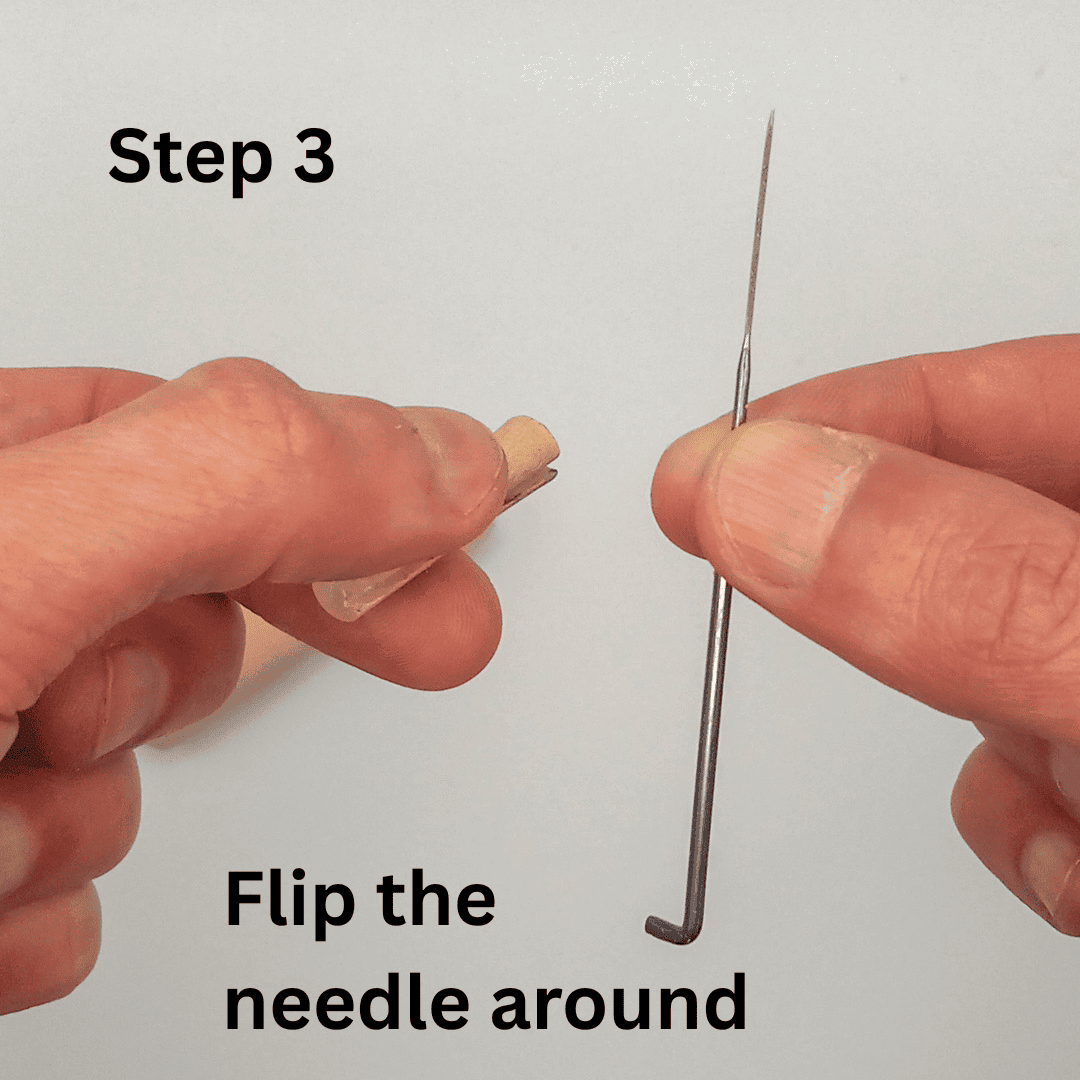 Step 3

Flip the needle around